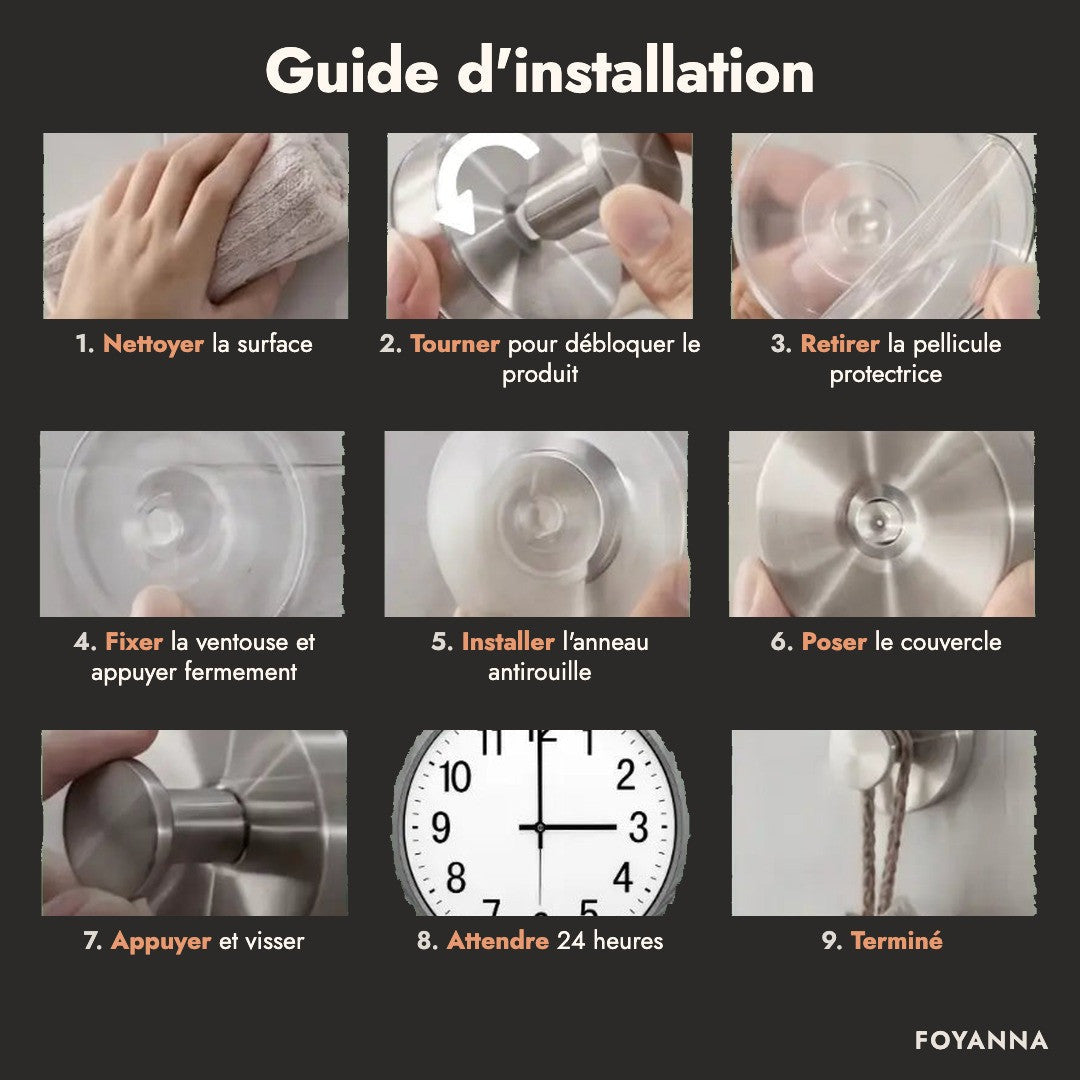 Guide d'installation

1. Nettoyer la surface

2. Tourner pour débloquer le produit

3. Retirer la pellicule protectrice

4. Fixer la ventouse et appuyer fermement

5. Installer l'anneau antirouille

6. Poser le couvercle

7. Appuyer et visser

11 12 1
10 2
9 3
8 4
7 5

8. Attendre 24 heures

9. Terminé

FOYANNA